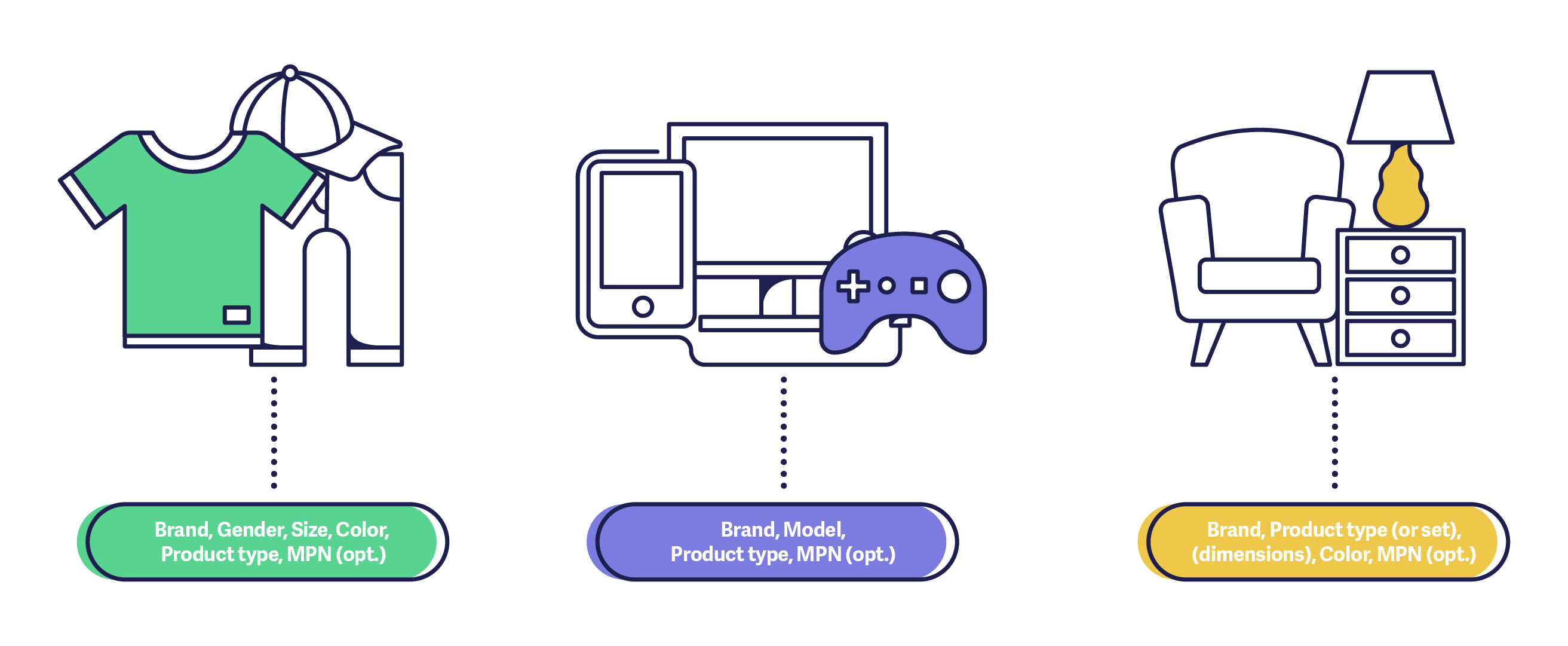 Brand, Gender, Size, Color, Product type, MPN (opt.)

Brand, Model, Product type, MPN (opt.)

Brand, Product type (or set), (dimensions), Color, MPN (opt.)